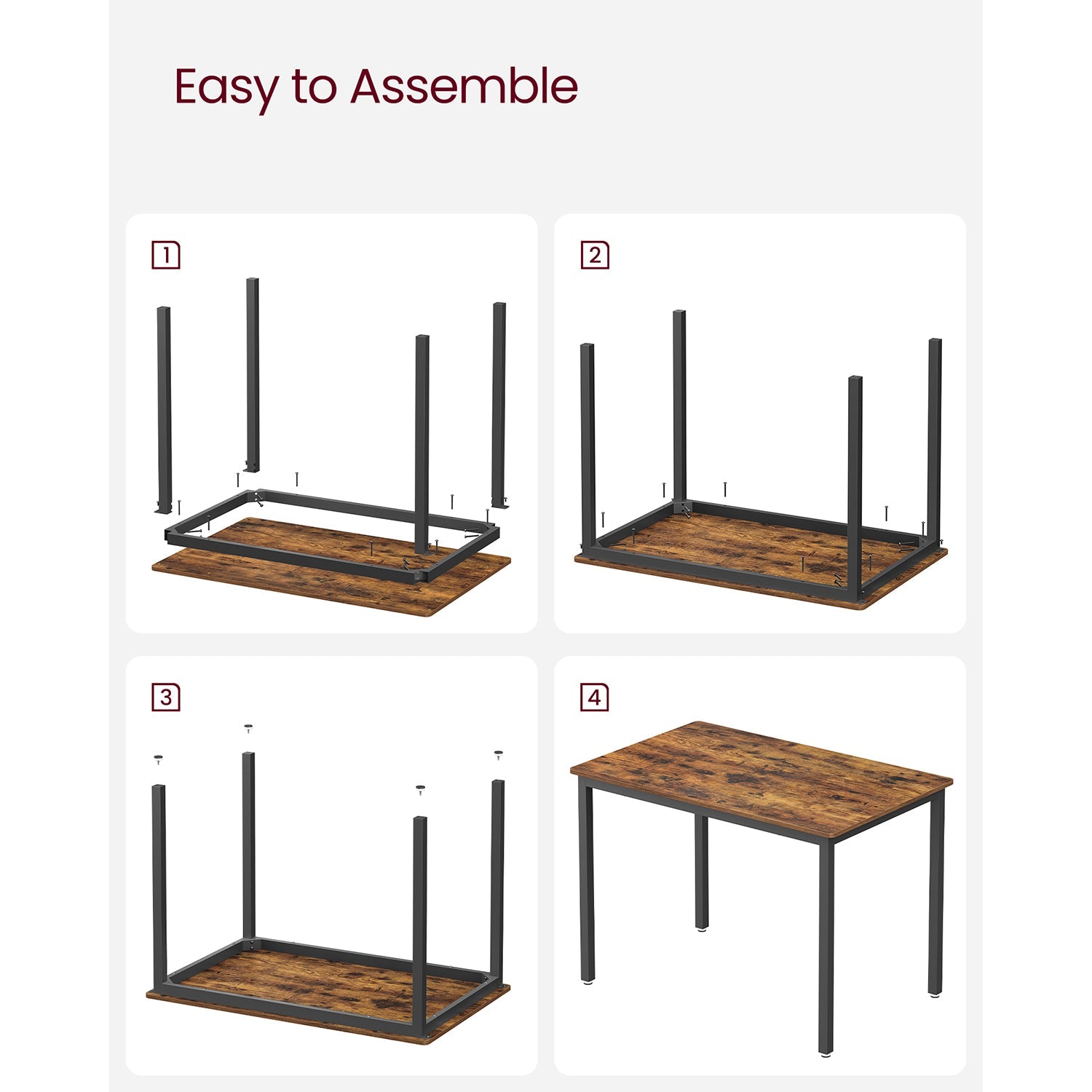 Easy to Assemble

1

2

3

4