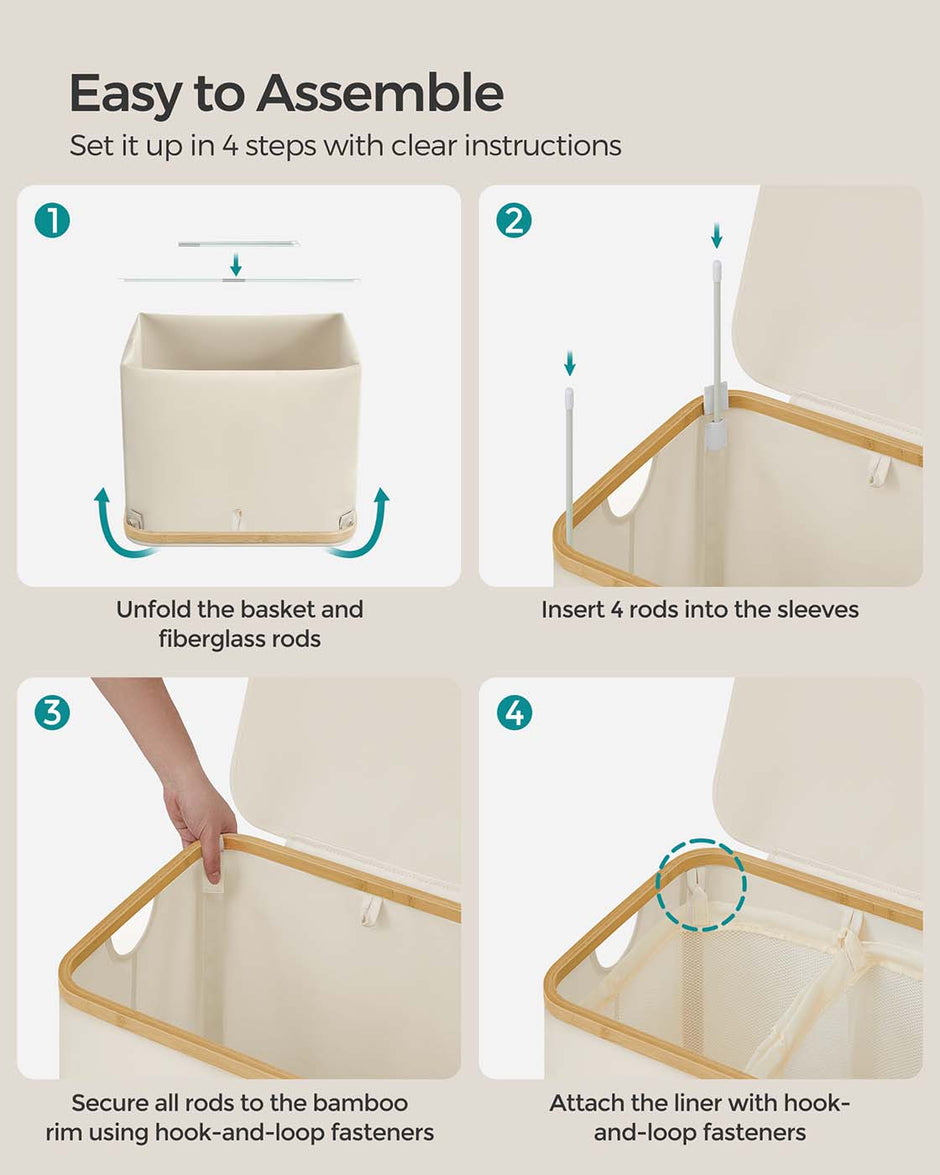 Easy to Assemble

Set it up in 4 steps with clear instructions

1

Unfold the basket and fiberglass rods

2

Insert 4 rods into the sleeves

3

Secure all rods to the bamboo rim using hook-and-loop fasteners

4

Attach the liner with hook-and-loop fasteners