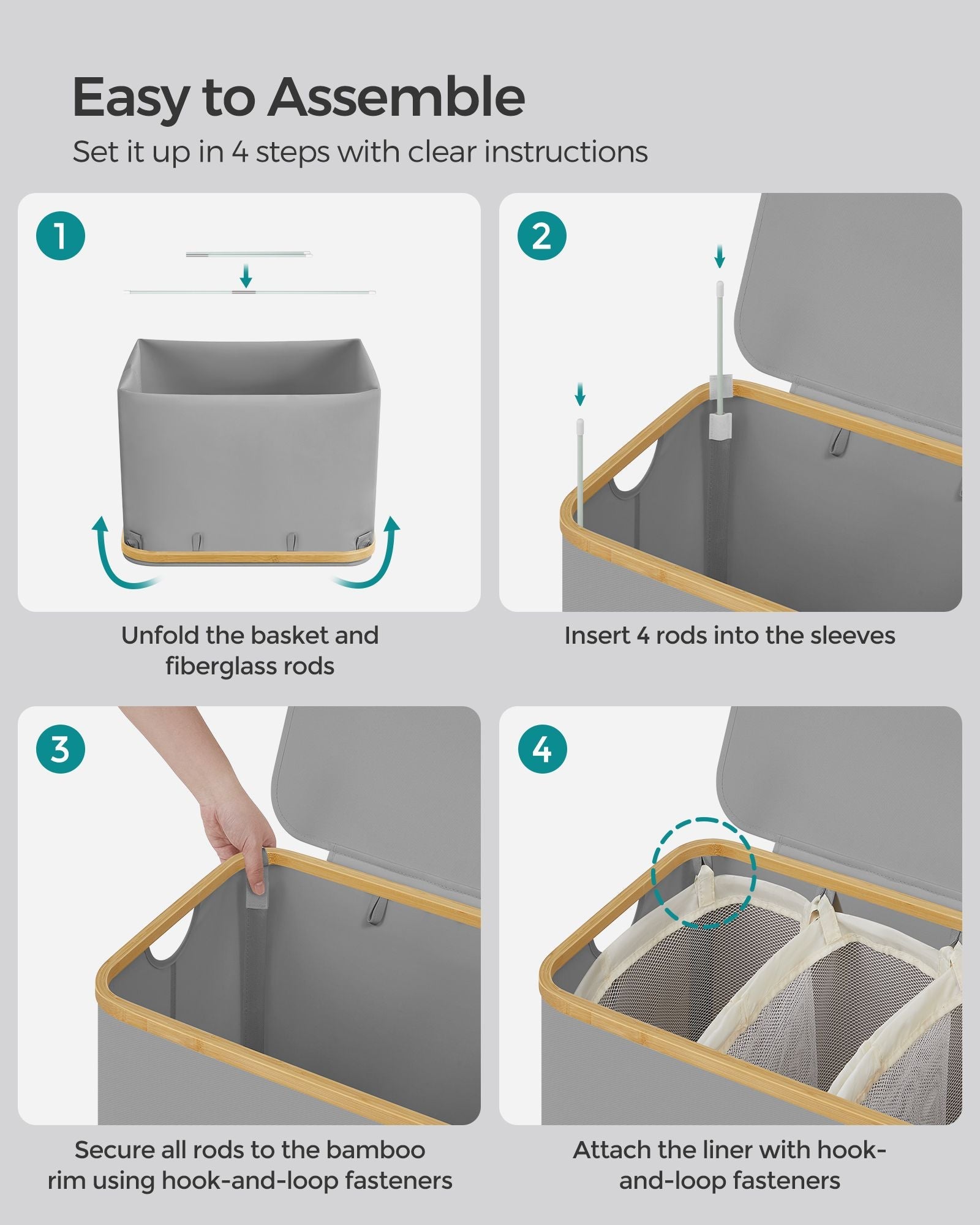 Easy to Assemble

Set it up in 4 steps with clear instructions

1

Unfold the basket and fiberglass rods

2

Insert 4 rods into the sleeves

3

Secure all rods to the bamboo rim using hook-and-loop fasteners

4

Attach the liner with hook-and-loop fasteners