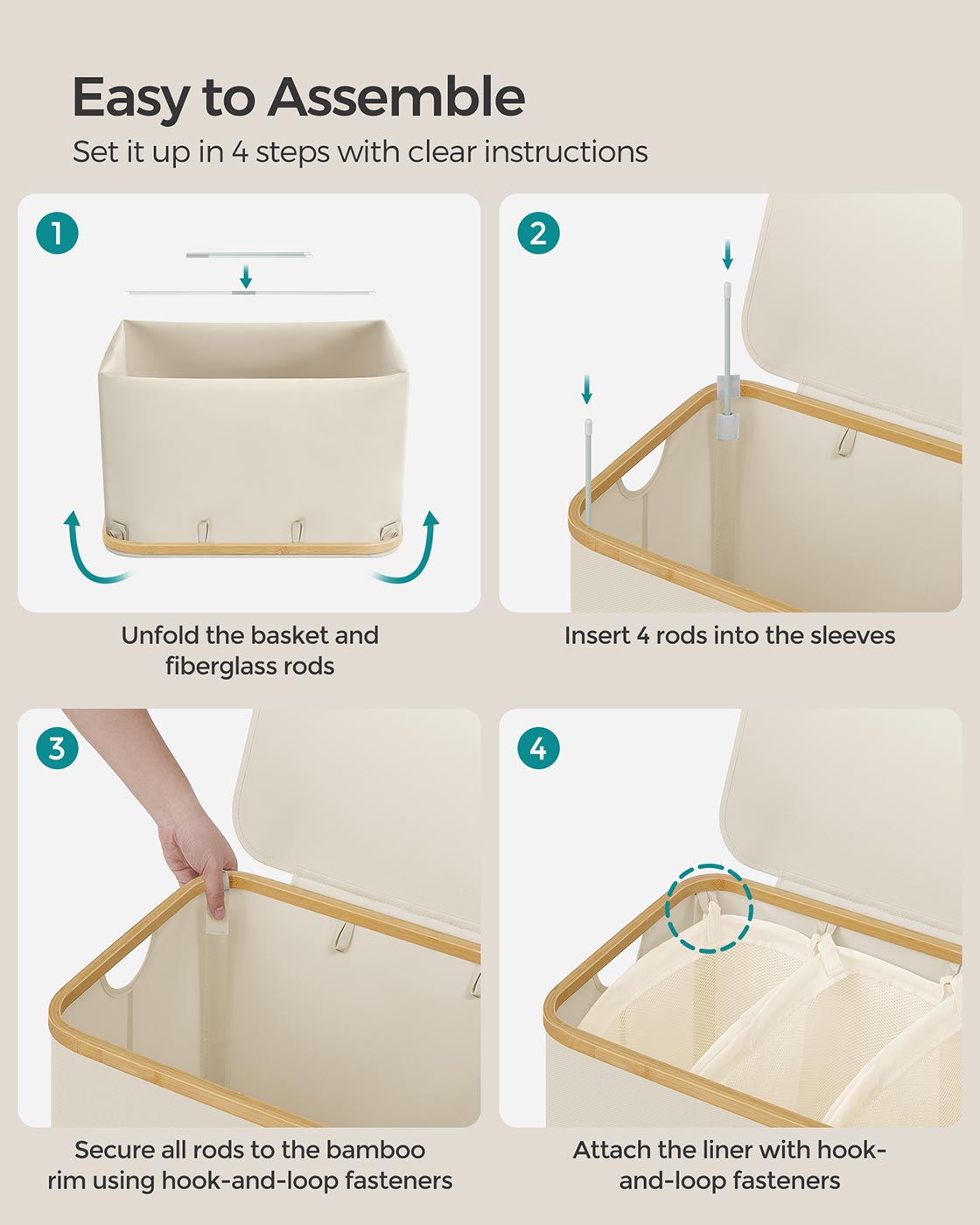 Easy to Assemble

Set it up in 4 steps with clear instructions

1

Unfold the basket and fiberglass rods

2

Insert 4 rods into the sleeves

3

Secure all rods to the bamboo rim using hook-and-loop fasteners

4

Attach the liner with hook-and-loop fasteners