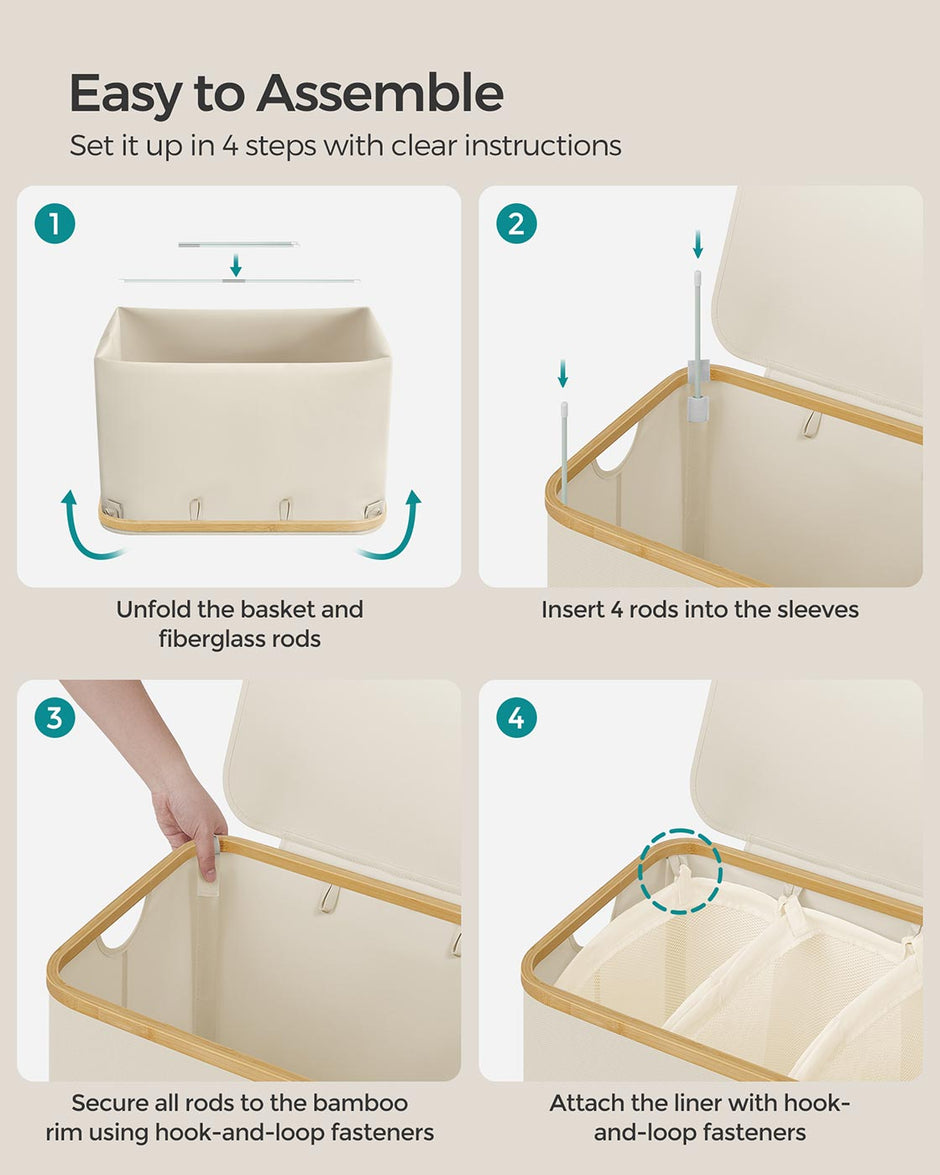 Easy to Assemble
Set it up in 4 steps with clear instructions

1
Unfold the basket and fiberglass rods

2
Insert 4 rods into the sleeves

3
Secure all rods to the bamboo rim using hook-and-loop fasteners

4
Attach the liner with hook-and-loop fasteners