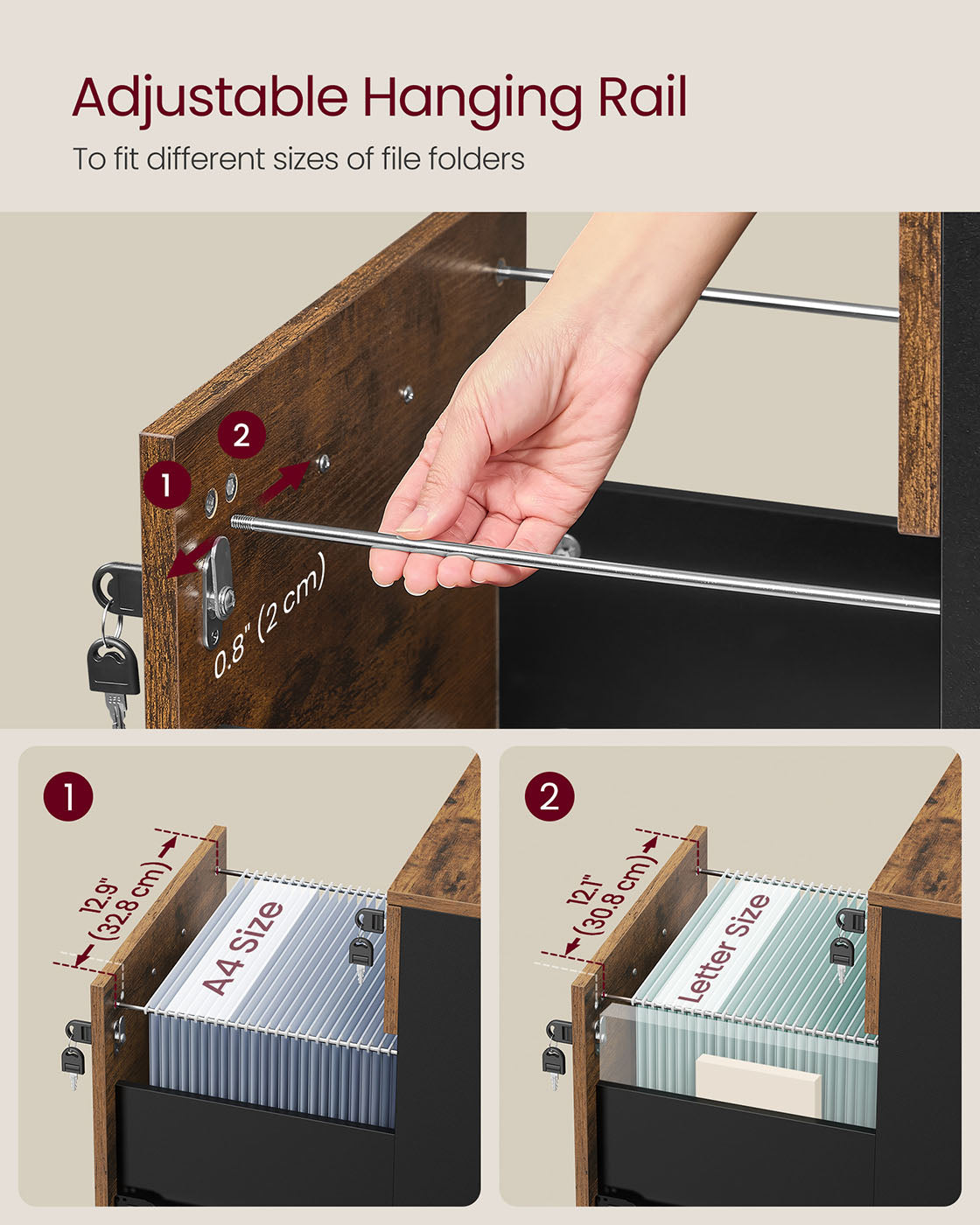 Adjustable Hanging Rail

To fit different sizes of file folders

2

1

0.8" (2 cm)

1

12.9" (32.8 cm)

A4 Size

2

12.1" (30.8 cm)

Letter Size