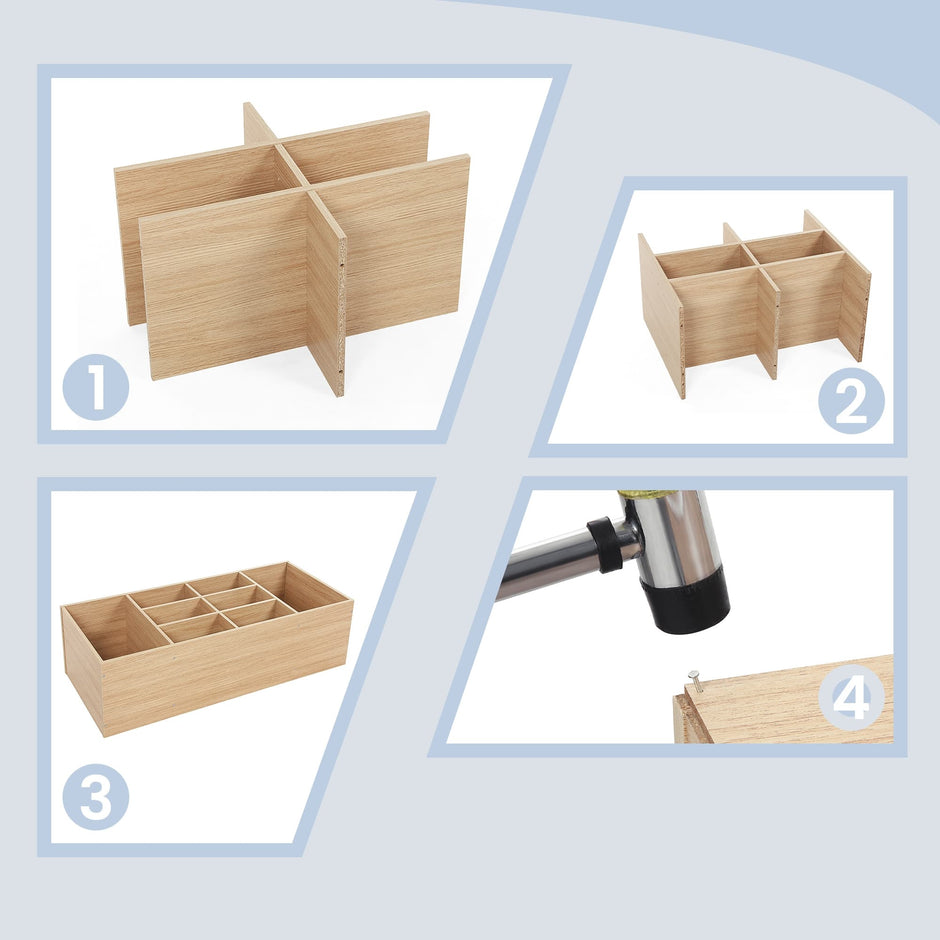 1

2

3

4