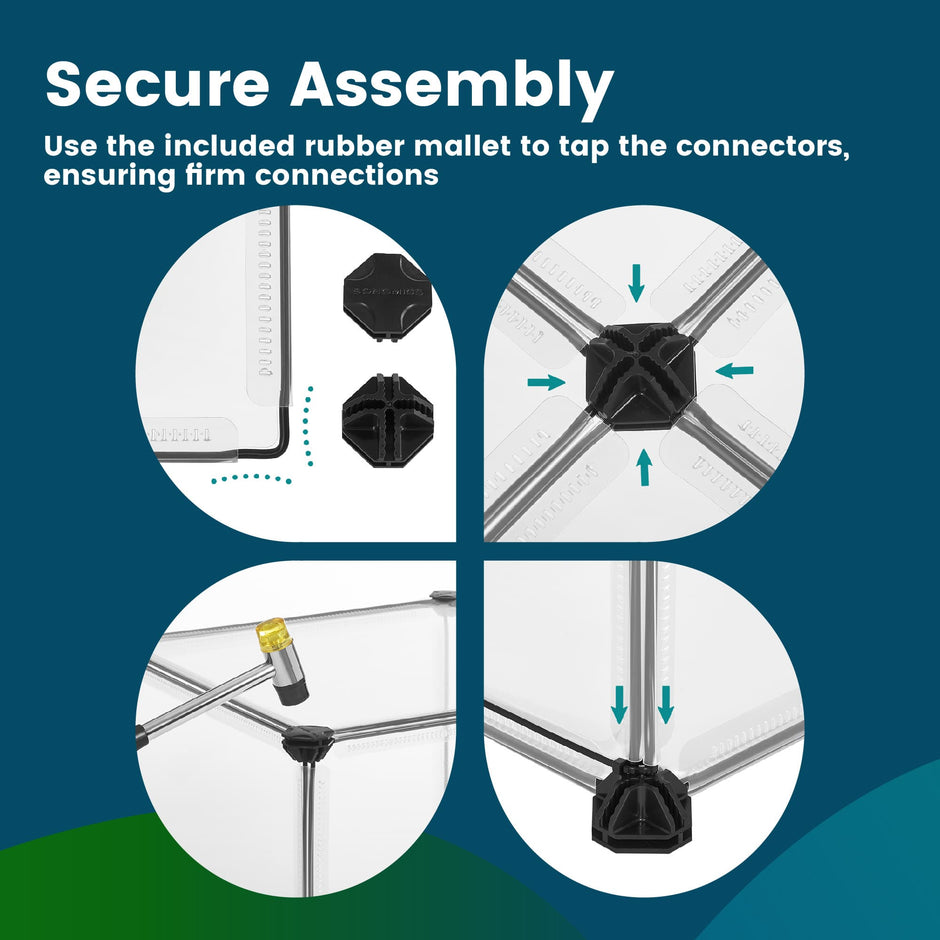 Secure Assembly

Use the included rubber mallet to tap the connectors, ensuring firm connections

SONGMICS