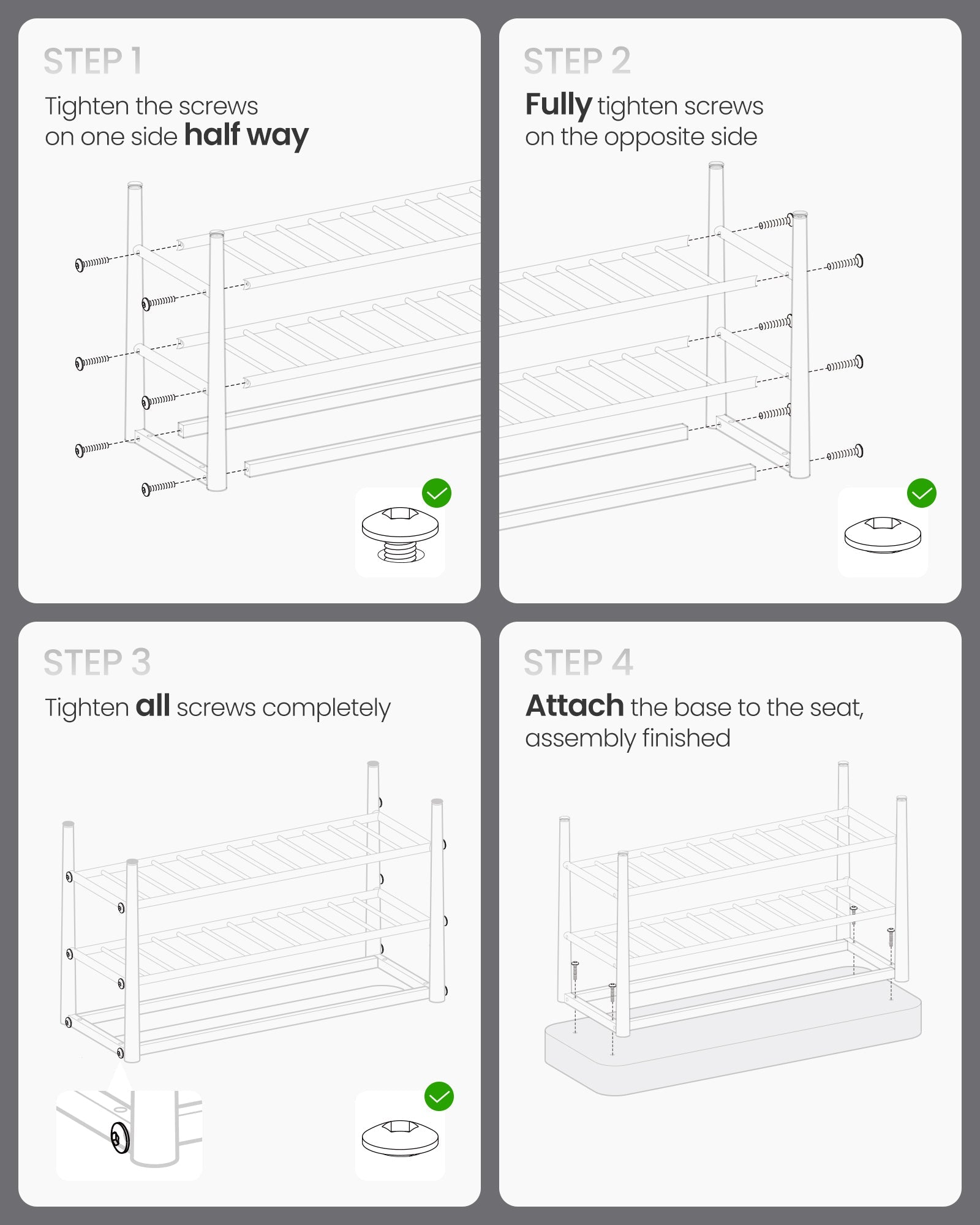 STEP 1

Tighten the screws on one side half way

STEP 2

Fully tighten screws on the opposite side

STEP 3

Tighten all screws completely

STEP 4

Attach the base to the seat, assembly finished