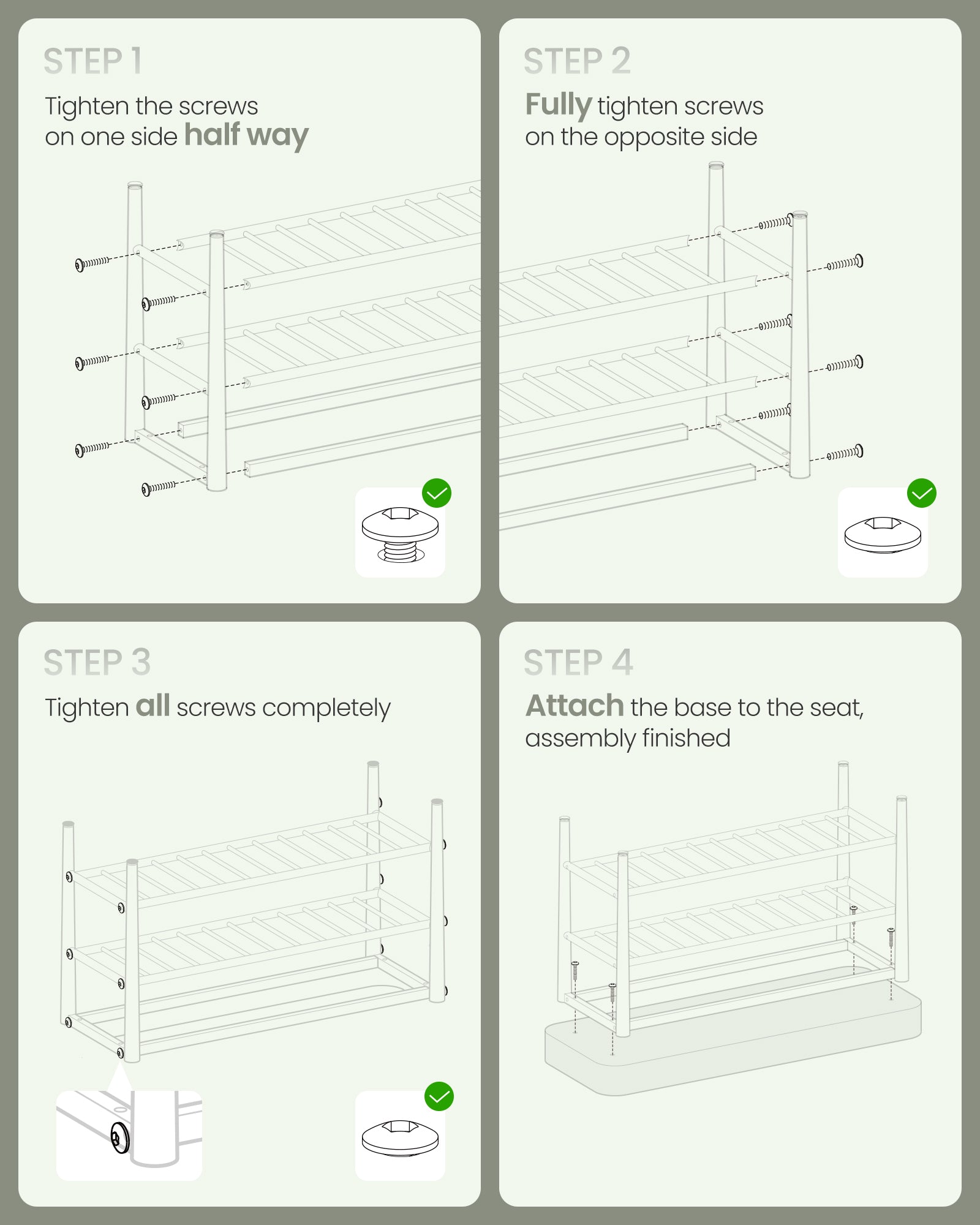 STEP 1
Tighten the screws on one side half way

STEP 2
Fully tighten screws on the opposite side

STEP 3
Tighten all screws completely

STEP 4
Attach the base to the seat, assembly finished