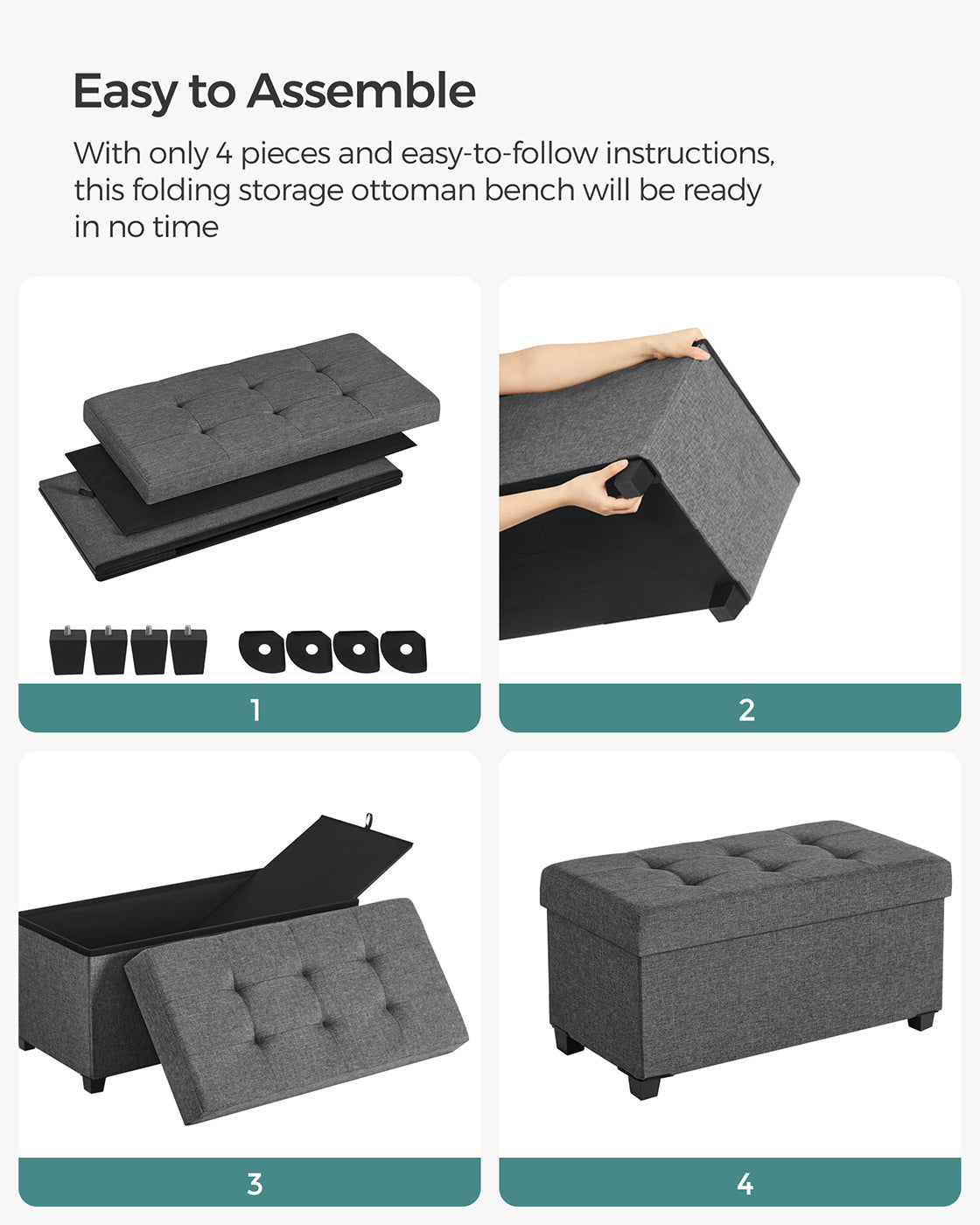 Easy to Assemble

With only 4 pieces and easy-to-follow instructions, this folding storage ottoman bench will be ready in no time

1

2

3

4