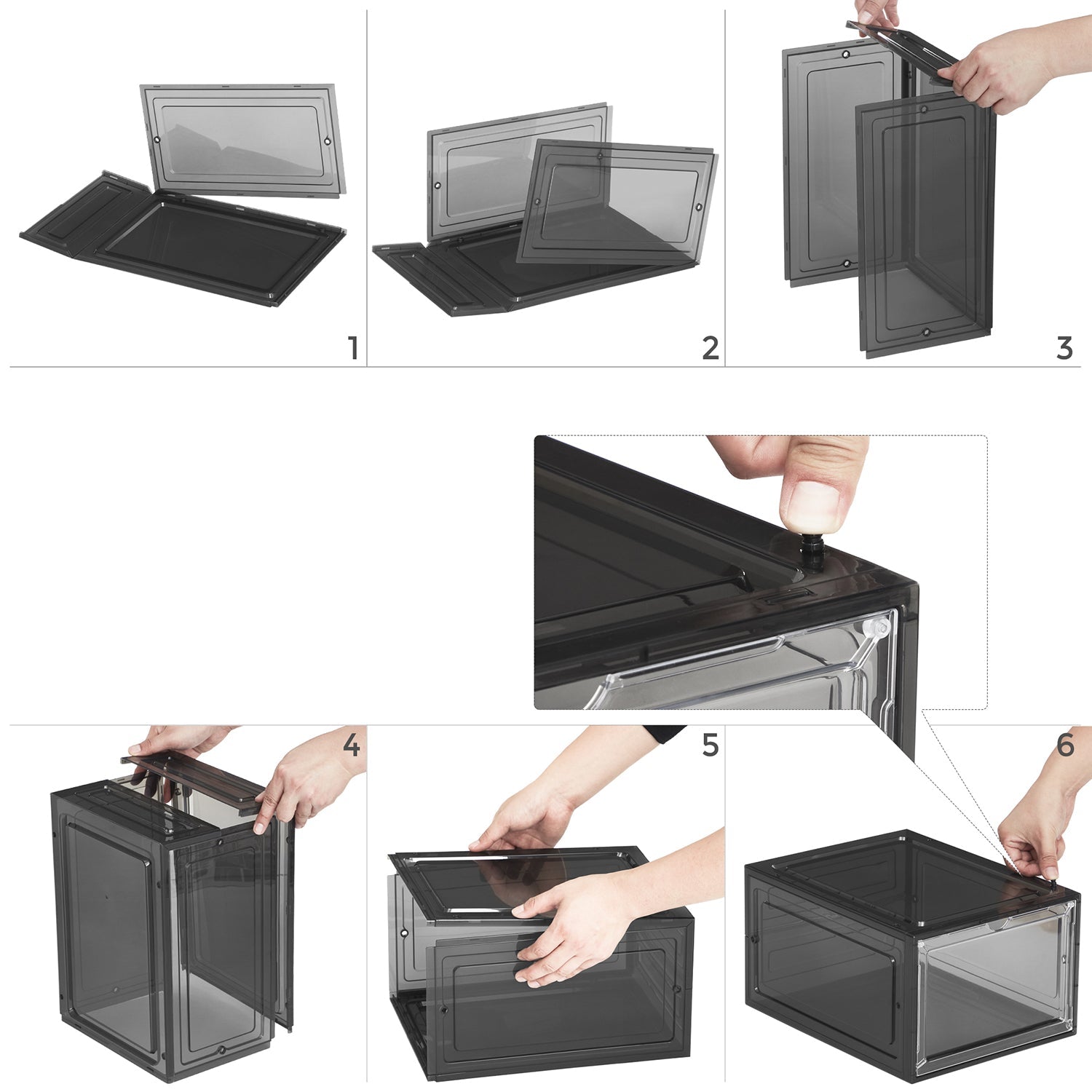 1

2

3

4

5

6