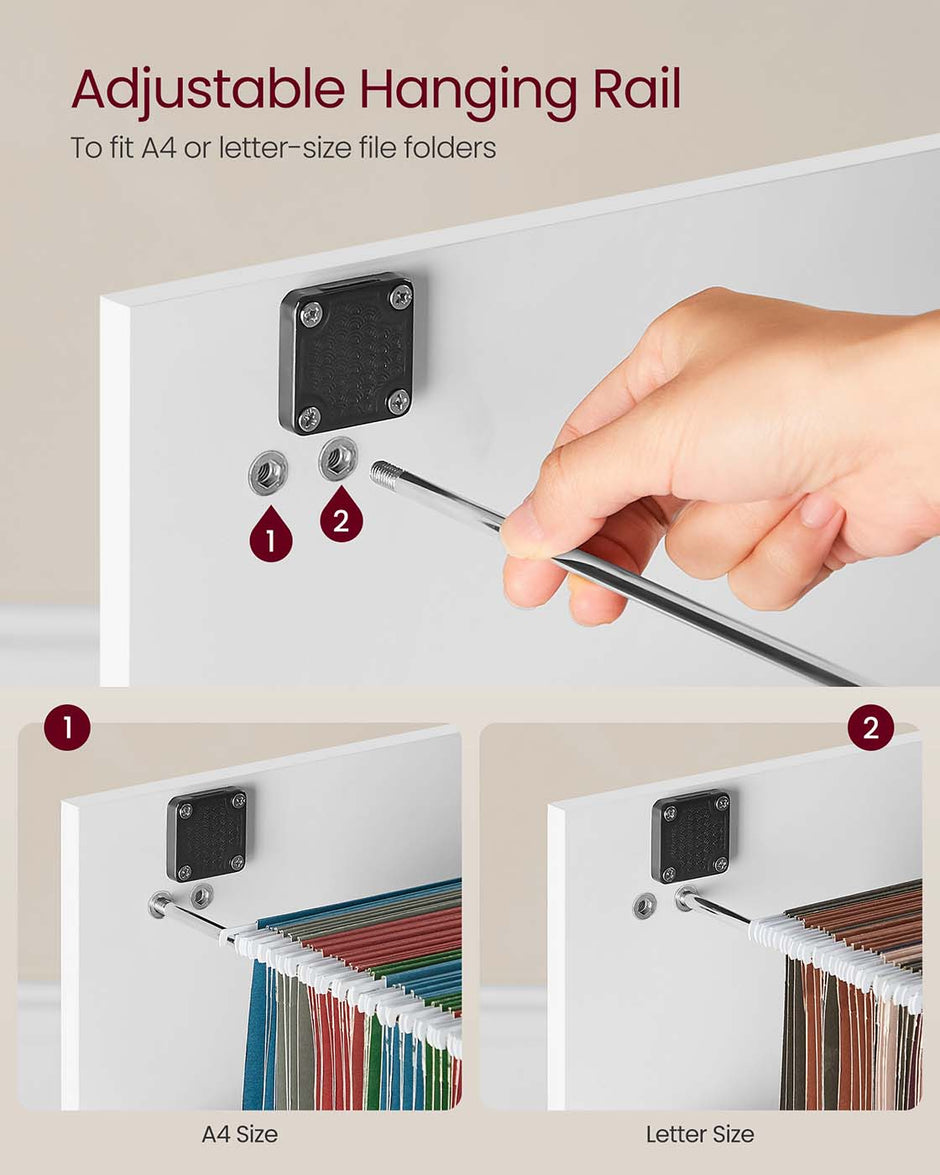 Adjustable Hanging Rail

To fit A4 or letter-size file folders

1

2

1

2

A4 Size

Letter Size