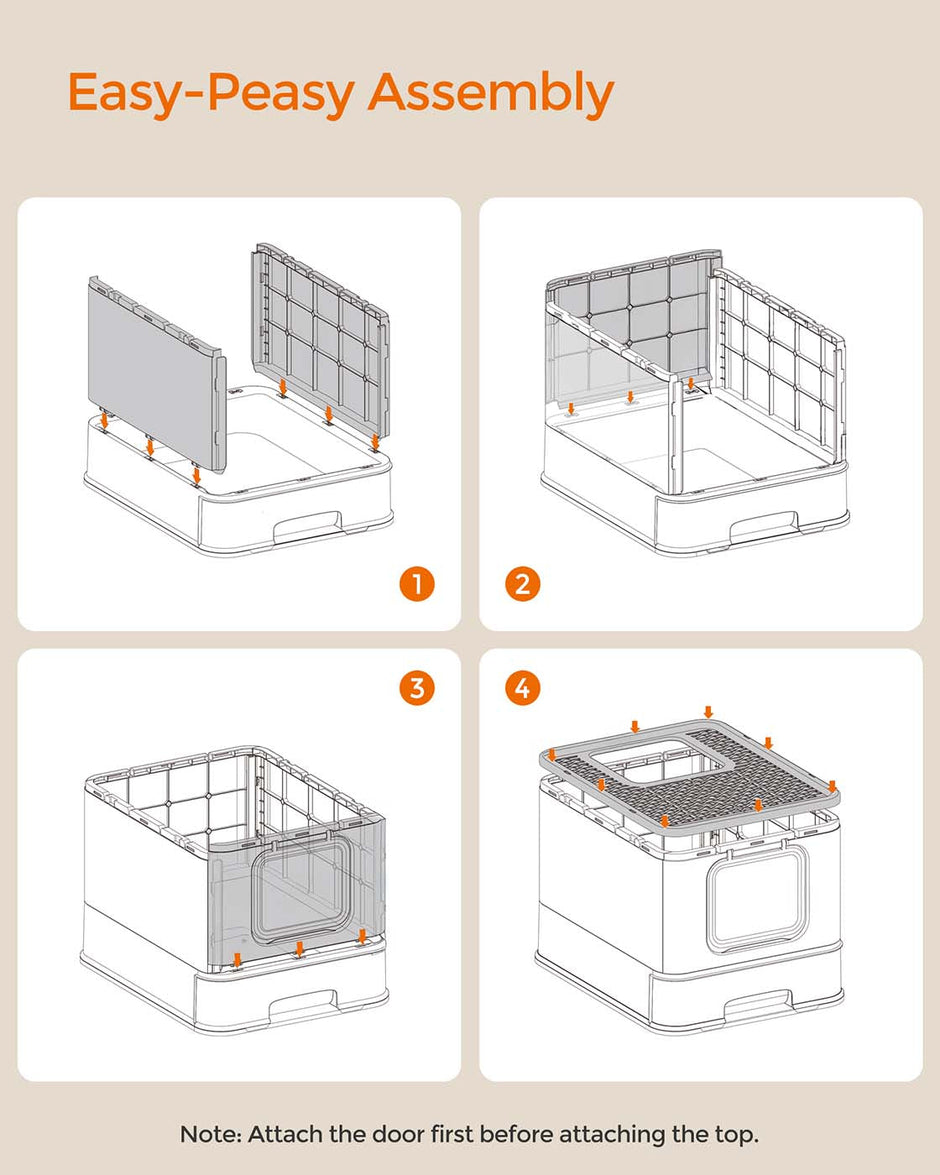 Easy-Peasy Assembly

1

2

3

4

Note: Attach the door first before attaching the top.